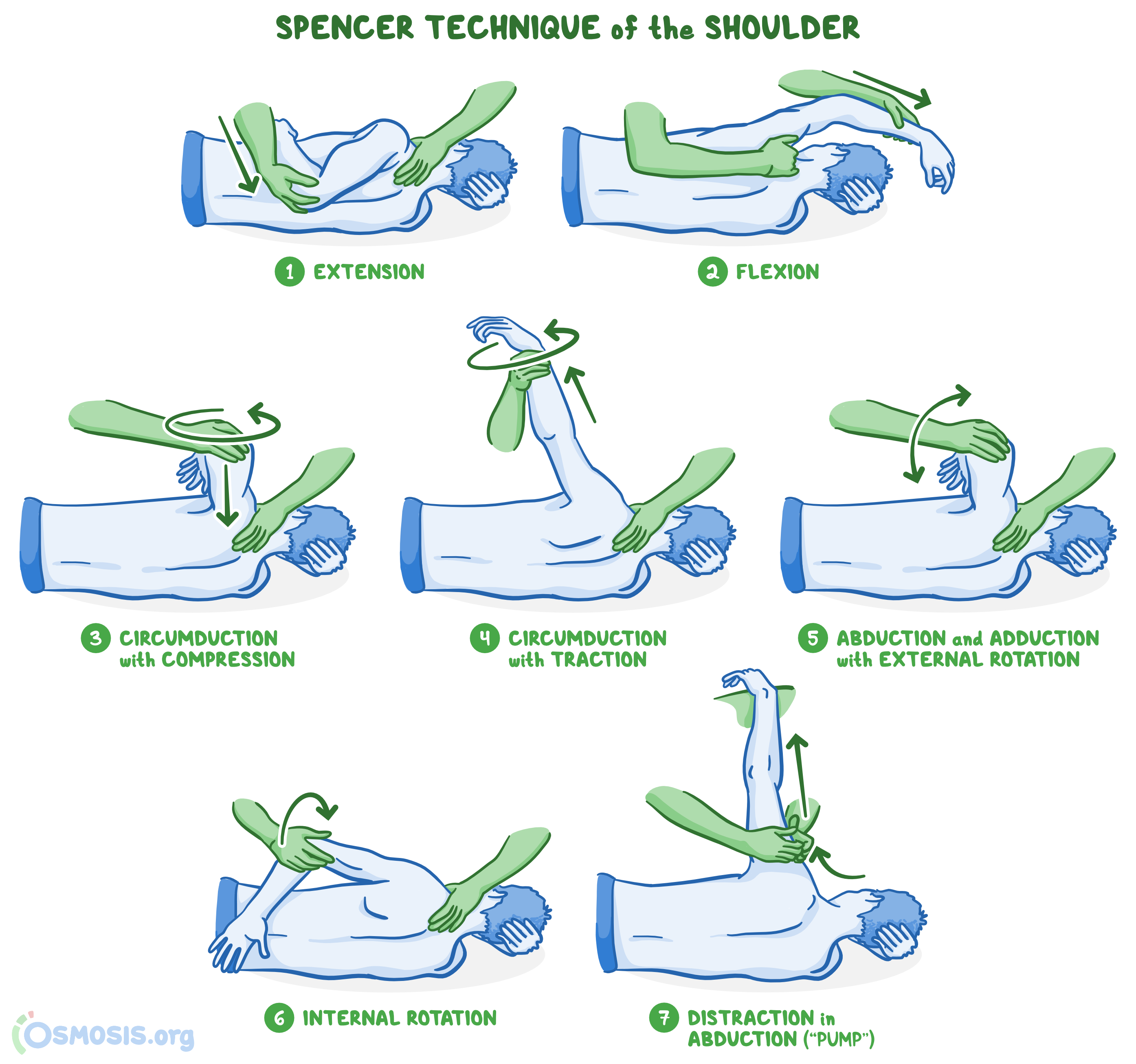 SPENCER TECHNIQUE of the SHOULDER

1 EXTENSION

2 FLEXION

3 CIRCUMDUCTION with COMPRESSION

4 CIRCUMDUCTION with TRACTION

5 ABDUCTION and ADDUCTION with EXTERNAL ROTATION

6 INTERNAL ROTATION

7 DISTRACTION in ABDUCTION ("PUMP")

OSMOSIS.org